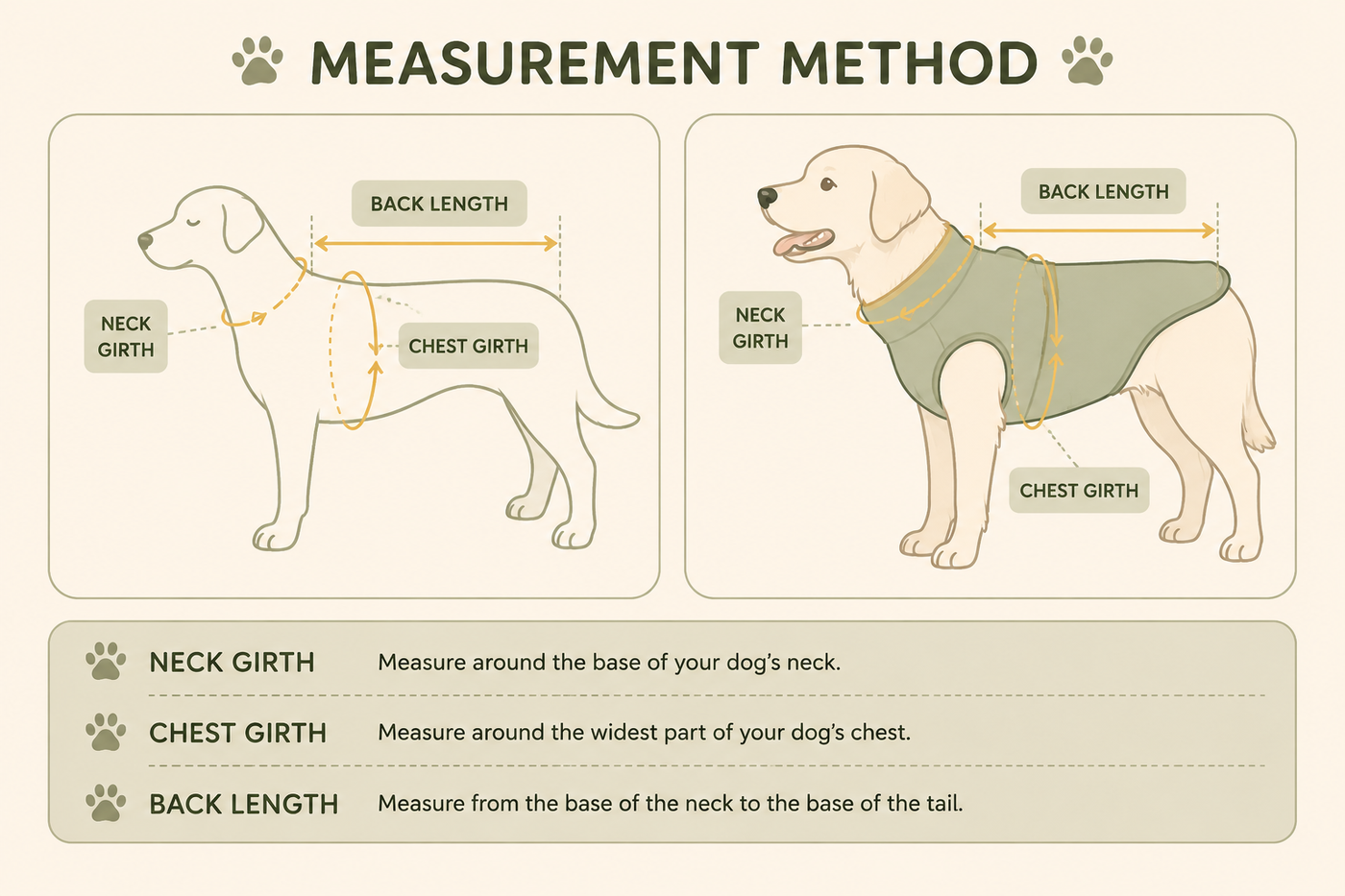 MEASUREMENT METHOD

BACK LENGTH

NECK GIRTH

CHEST GIRTH

BACK LENGTH

NECK GIRTH

CHEST GIRTH

NECK GIRTH Measure around the base of your dog's neck.

CHEST GIRTH Measure around the widest part of your dog's chest.

BACK LENGTH Measure from the base of the neck to the base of the tail.